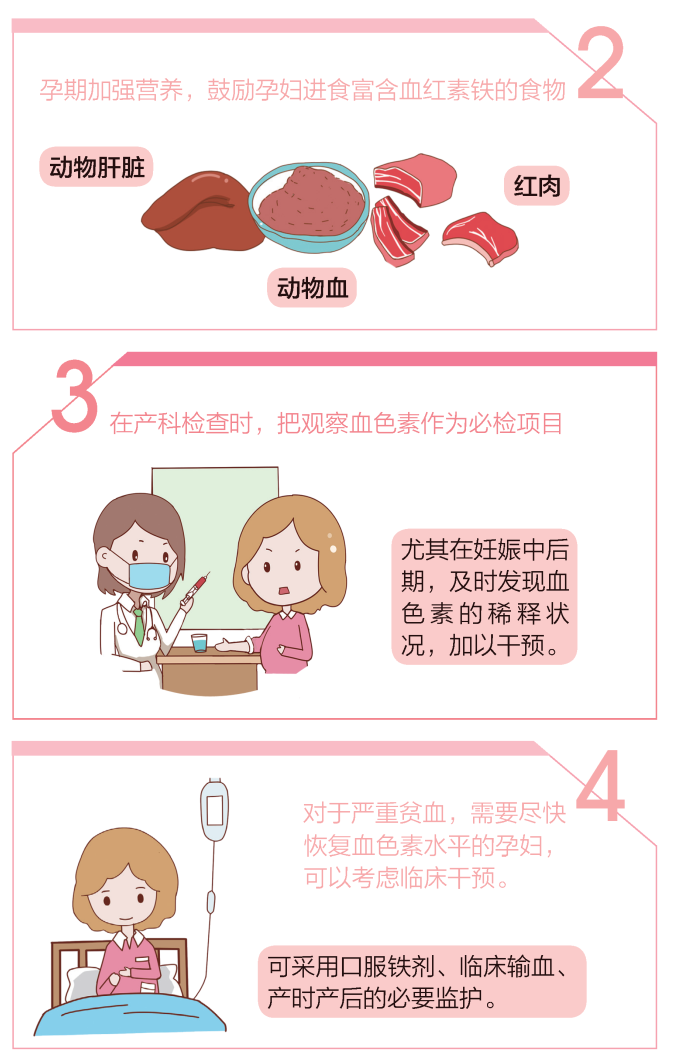 2

孕期加强营养，鼓励孕妇进食富含血红素铁的食物

动物肝脏

红肉

动物血

3

在产科检查时，把观察血色素作为必检项目

尤其在妊娠中后期，及时发现血色素的稀释状况，加以干预。

4

对于严重贫血，需要尽快恢复血色素水平的孕妇，可以考虑临床干预。

可采用口服铁剂、临床输血、产时产后的必要监护。